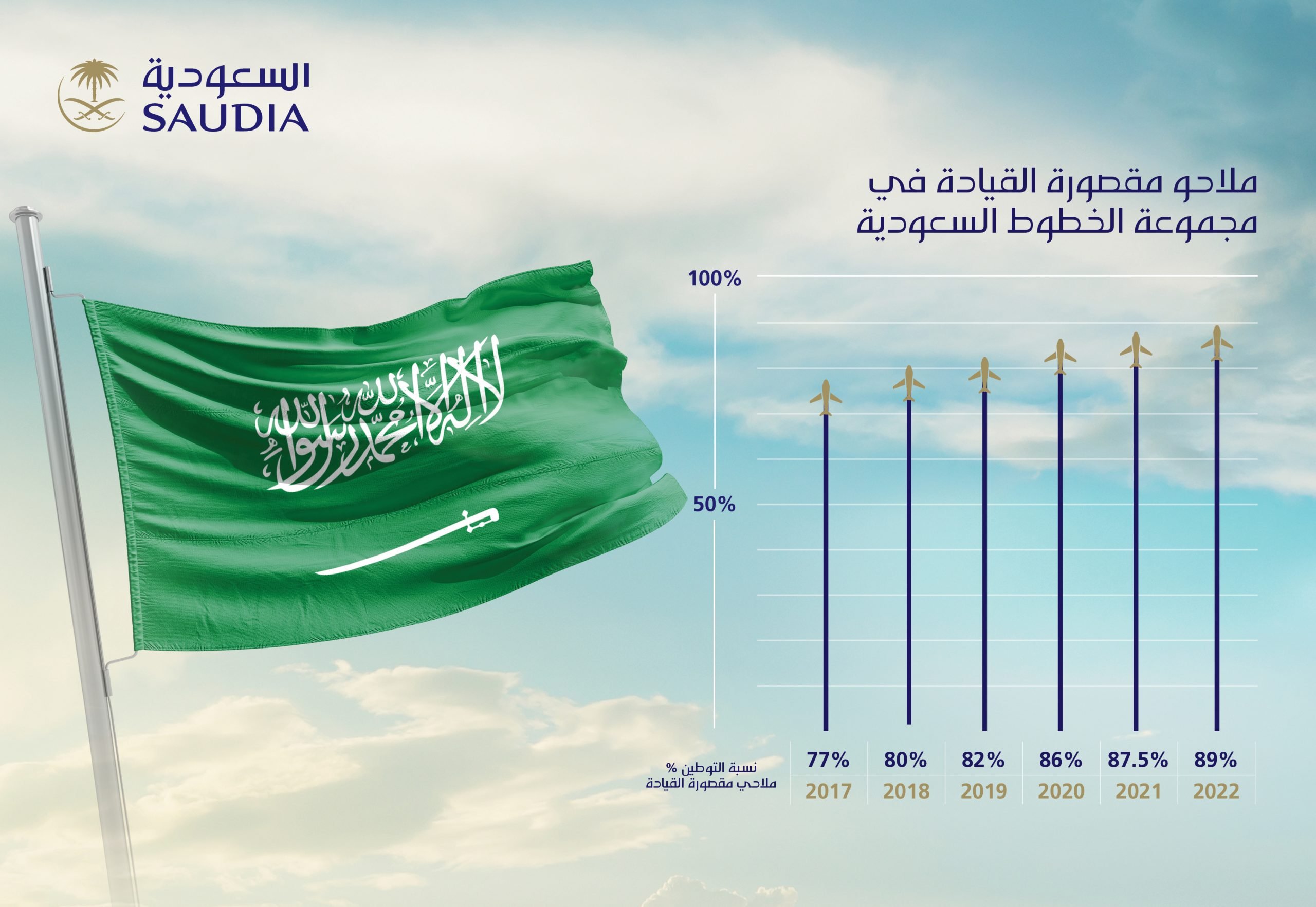 السعودية
SAUDIA

لا إله إلا الله محمد رسول الله

ملاحو مقصورة القيادة في مجموعة الخطوط السعودية

100%
50%

| نسبة التوطين % ملاحي مقصورة القيادة | 77% | 80% | 82% | 86% | 87.5% | 89% |
|---|---|---|---|---|---|---|
| | 2017 | 2018 | 2019 | 2020 | 2021 | 2022 |